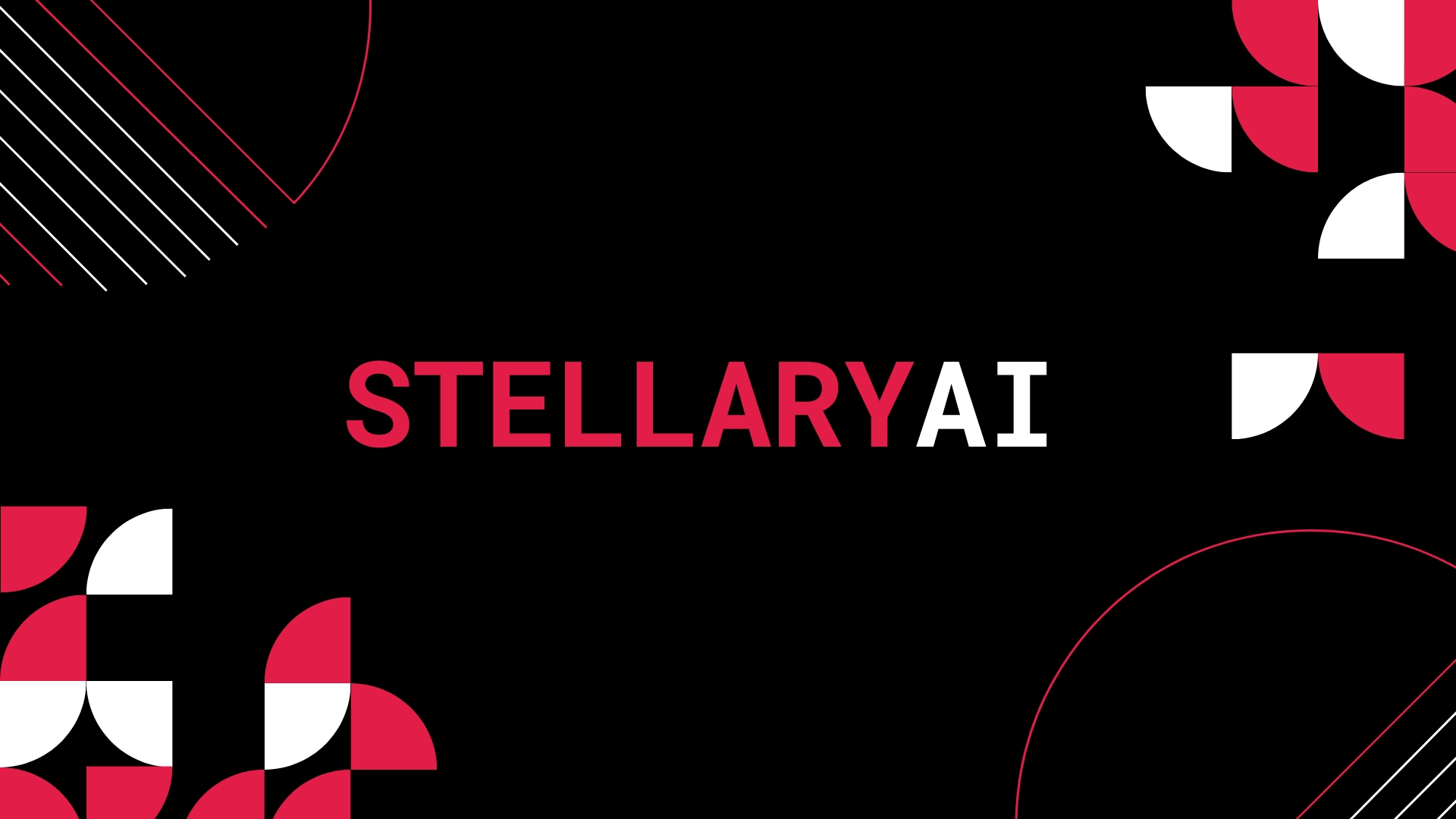 STELLARYAI